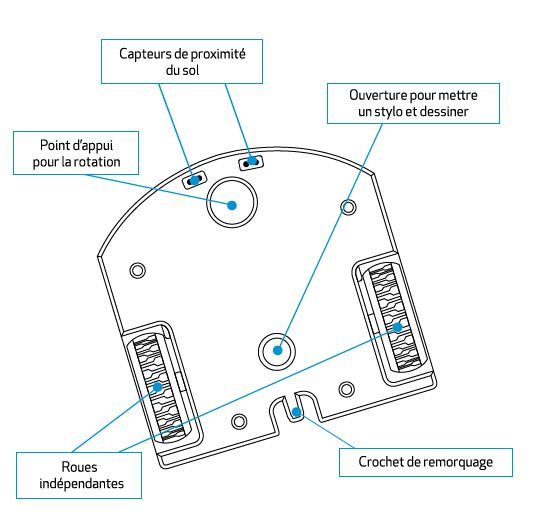 Capteurs de proximité du sol

Ouverture pour mettre un stylo et dessiner

Point d'appui pour la rotation

Roues indépendantes

Crochet de remorquage